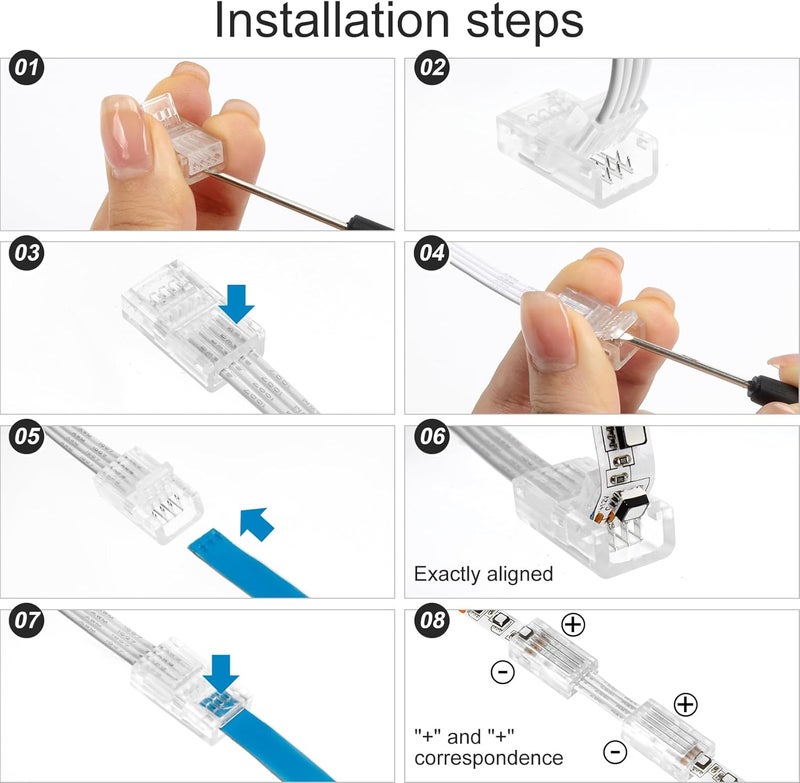 Installation steps

01

02

03

04

05

06

Exactly aligned

07

08

+

-

+

-

"+" and "+" correspondence